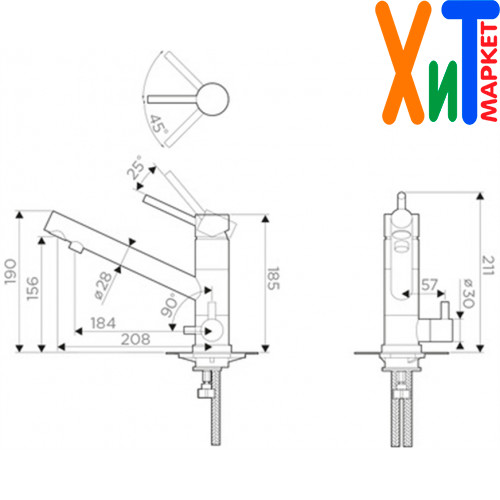 ХиТ МАРКЕТ

45°

25°

190
156
ø28
90°
184
208
185

211
57
ø30