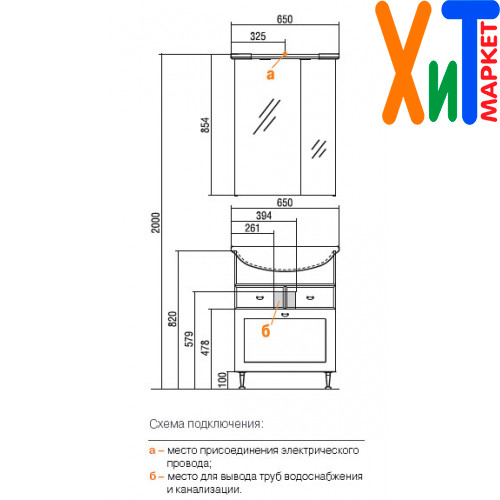 ХиТ МАРКЕТ

650
325
а
854
2000
650
394
261
820
579
478
100
б

Схема подключения:

а – место присоединения электрического провода;
б – место для вывода труб водоснабжения и канализации.